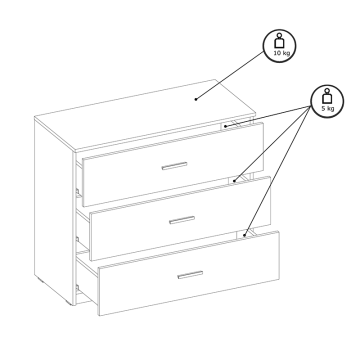 10 kg

5 kg